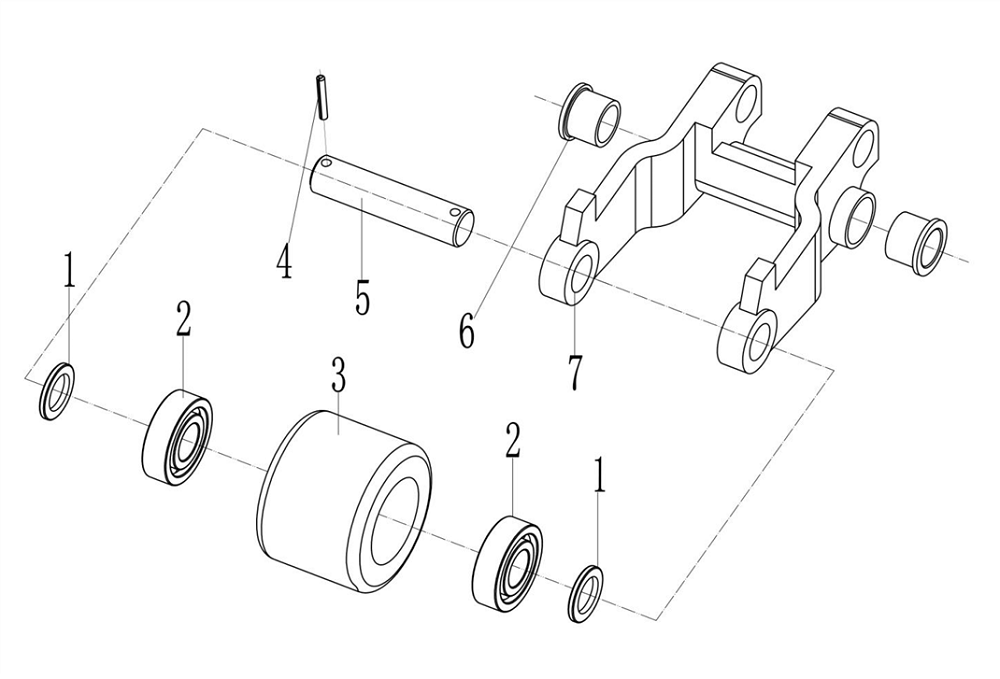 4
5
6
7
1
2
3
2
1